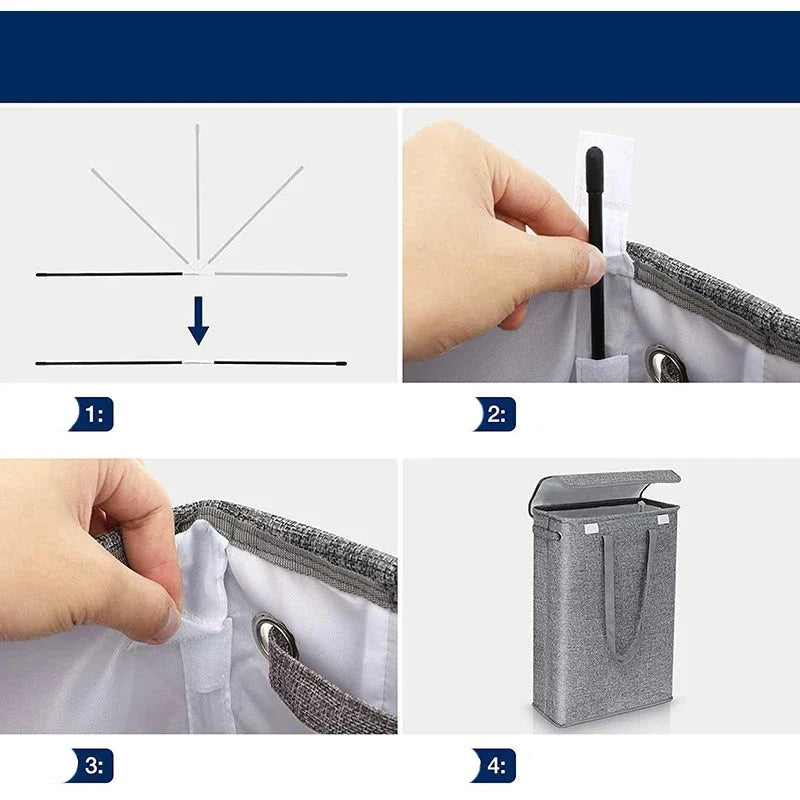 1:

2:

3:

4: